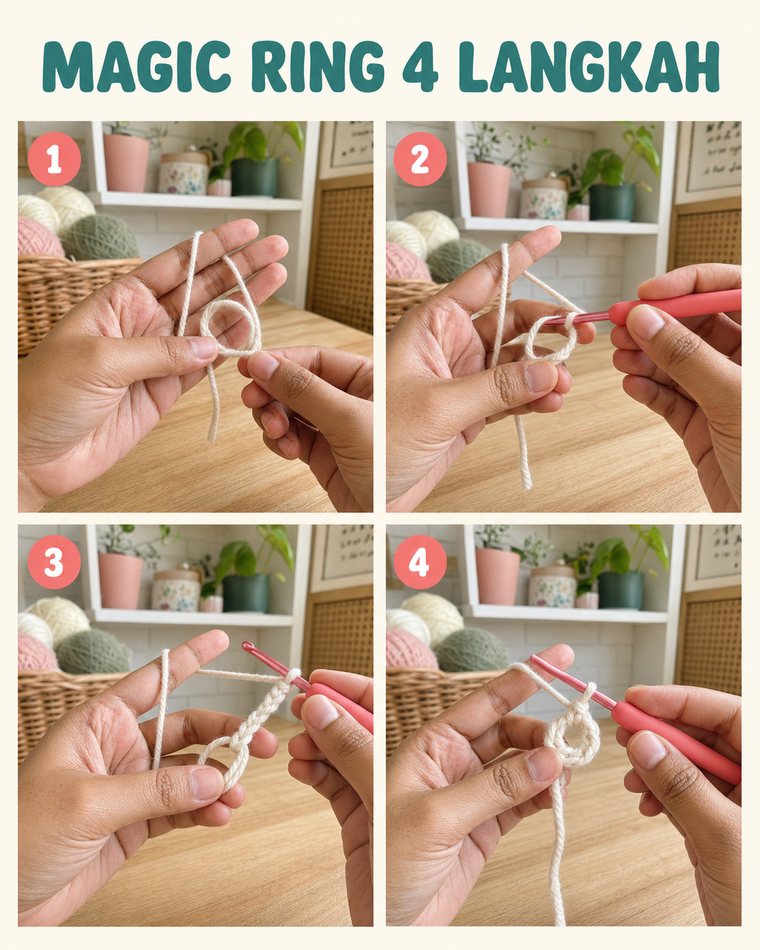 MAGIC RING 4 LANGKAH

1

2

3

4